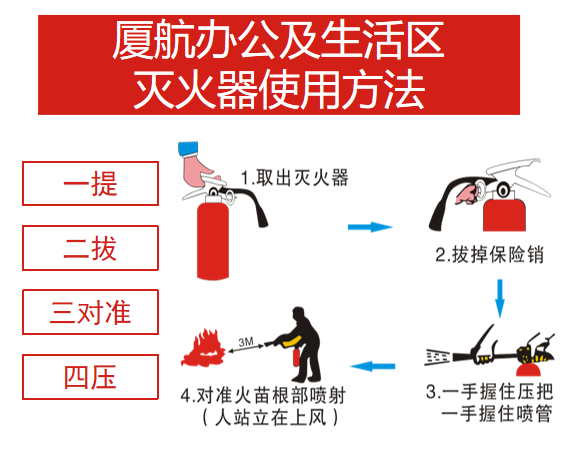 厦航办公及生活区
灭火器使用方法

一提

二拔

三对准

四压

1.取出灭火器

2.拔掉保险销

3.一手握住压把
一手握住喷管

3M

4.对准火苗根部喷射
（人站立在上风）